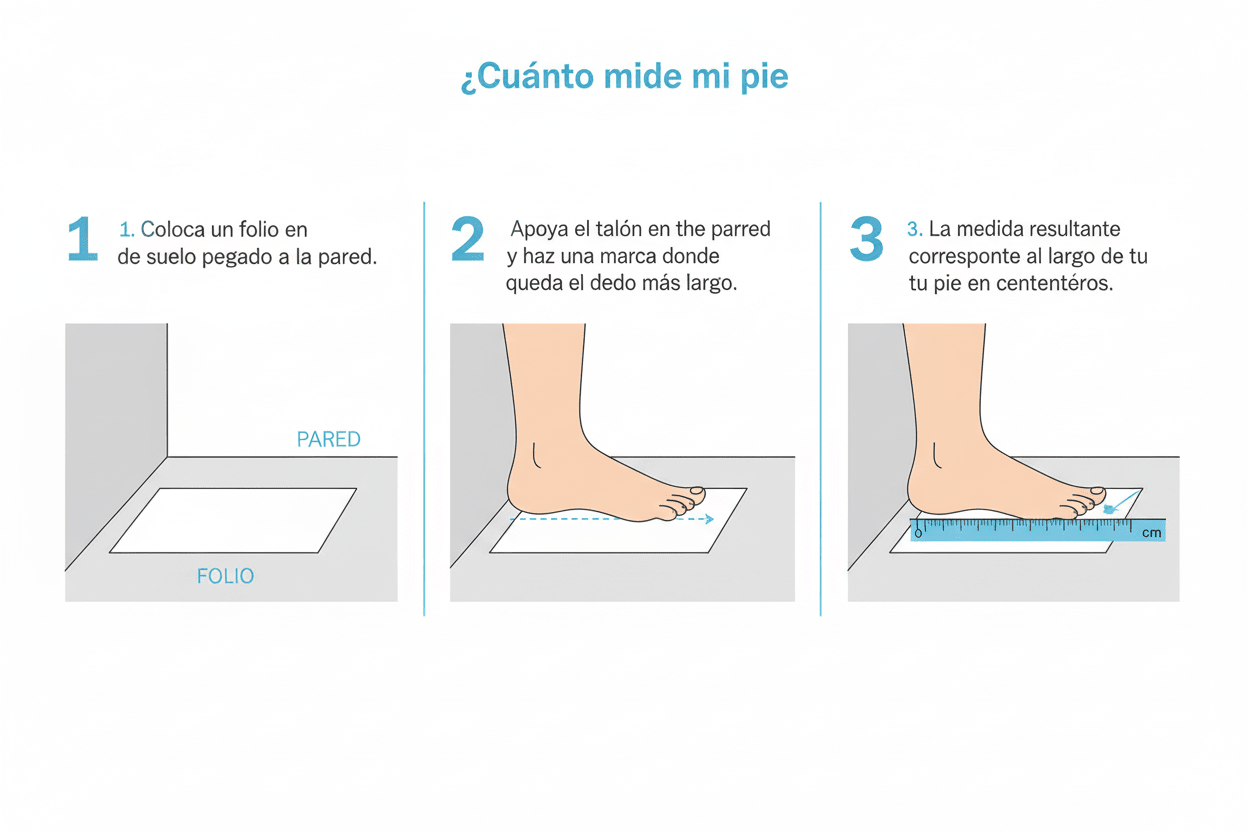 ¿Cuánto mide mi pie

1

1. Coloca un folio en de suelo pegado a la pared.

PARED

FOLIO

2

Apoya el talón en the parred y haz una marca donde queda el dedo más largo.

3

3. La medida resultante corresponte al largo de tu tu pie en cententéros.

0

cm